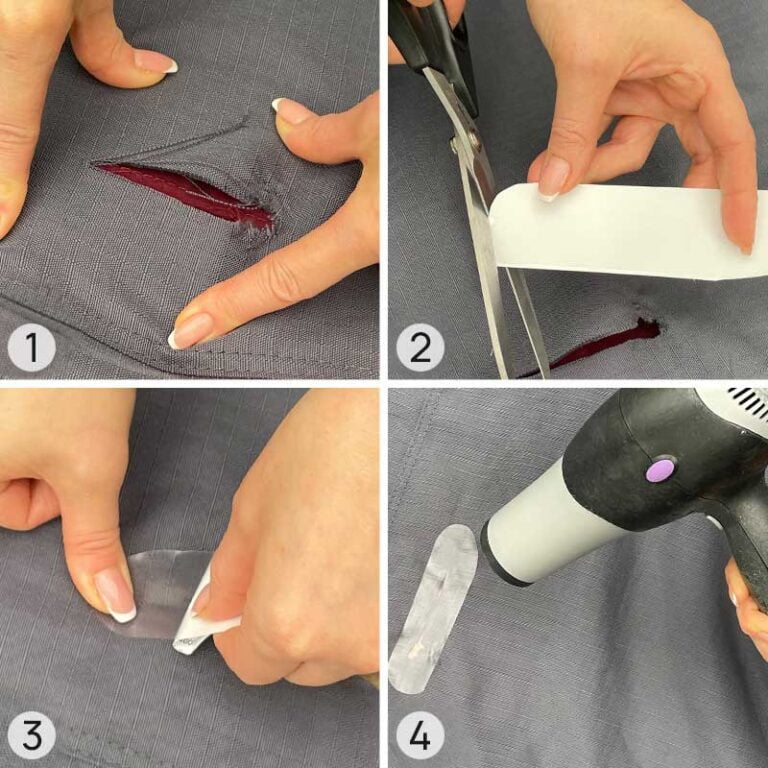 1

2

3

4